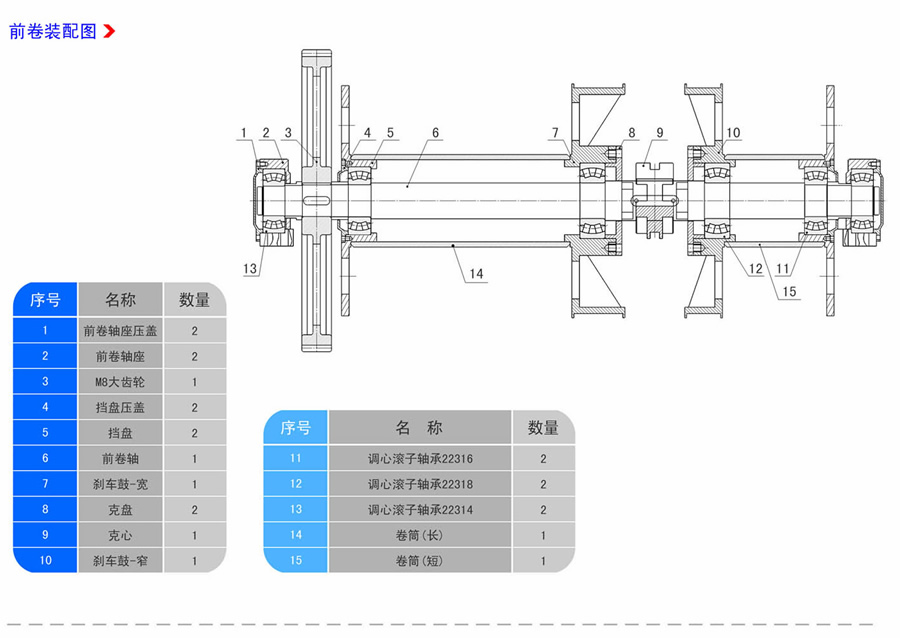 前卷装配图

1 2 3 4 5 6 7 8 9 10

13 14 12 11 15

| 序号 | 名称 | 数量 |
|---|---|---|
| 1 | 前卷轴座压盖 | 2 |
| 2 | 前卷轴座 | 2 |
| 3 | M8大齿轮 | 1 |
| 4 | 挡盘压盖 | 2 |
| 5 | 挡盘 | 2 |
| 6 | 前卷轴 | 1 |
| 7 | 刹车鼓-宽 | 1 |
| 8 | 克盘 | 2 |
| 9 | 克心 | 1 |
| 10 | 刹车鼓-窄 | 1 |

| 序号 | 名 称 | 数量 |
|---|---|---|
| 11 | 调心滚子轴承22316 | 2 |
| 12 | 调心滚子轴承22318 | 2 |
| 13 | 调心滚子轴承22314 | 2 |
| 14 | 卷筒(长) | 1 |
| 15 | 卷筒(短) | 1 |